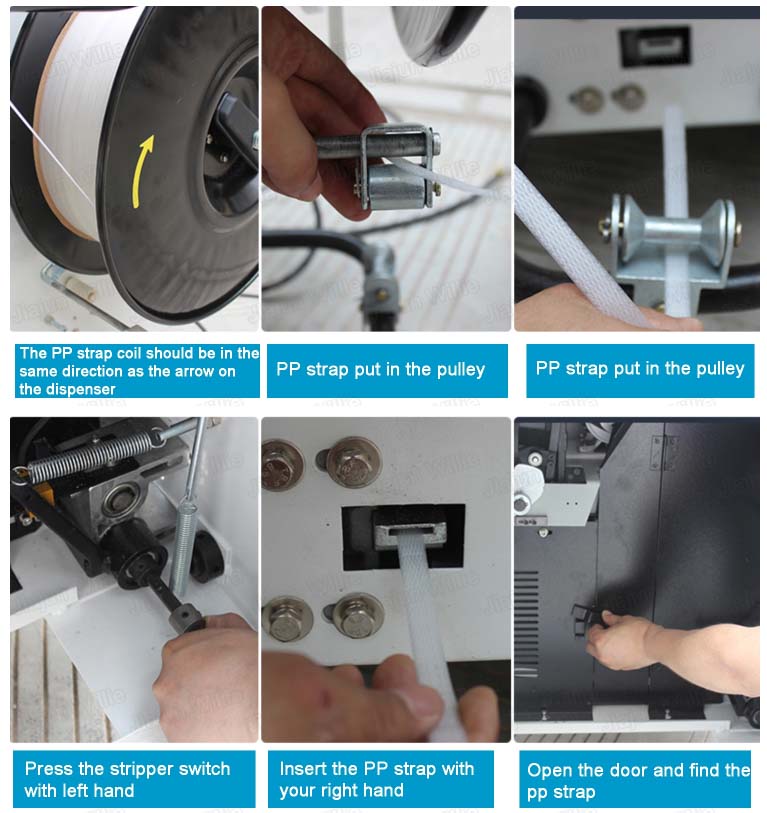 The PP strap coil should be in the same direction as the arrow on the dispenser

PP strap put in the pulley

PP strap put in the pulley

Press the stripper switch with left hand

Insert the PP strap with your right hand

Open the door and find the pp strap